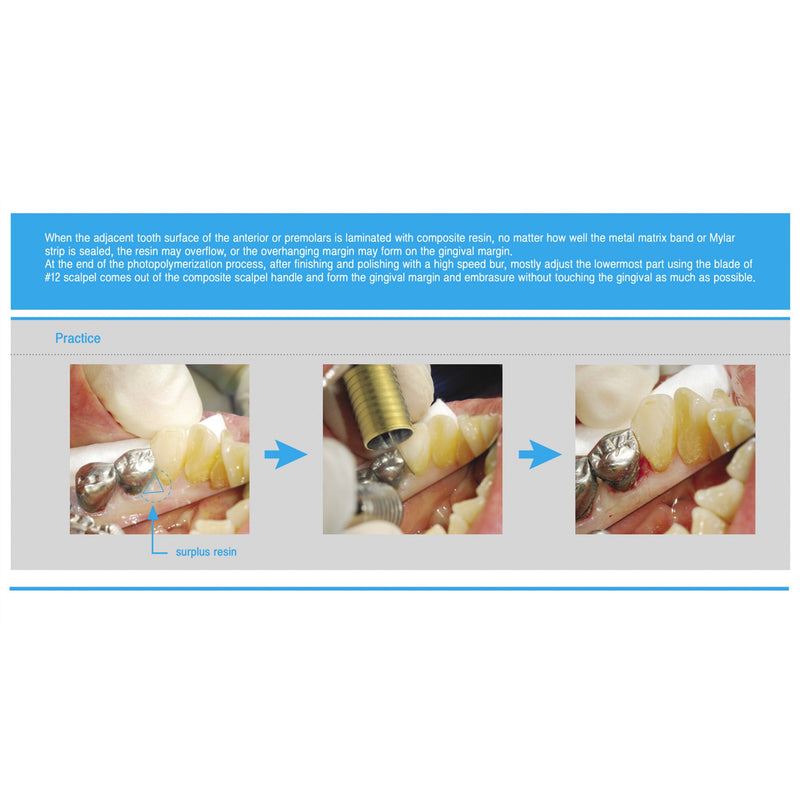 When the adjacent tooth surface of the anterior or premolars is laminated with composite resin, no matter how well the metal matrix band or Mylar strip is sealed, the resin may overflow, or the overhanging margin may form on the gingival margin.
At the end of the photopolymerization process, after finishing and polishing with a high speed bur, mostly adjust the lowermost part using the blade of #12 scalpel comes out of the composite scalpel handle and form the gingival margin and embrasure without touching the gingival as much as possible.

Practice

surplus resin