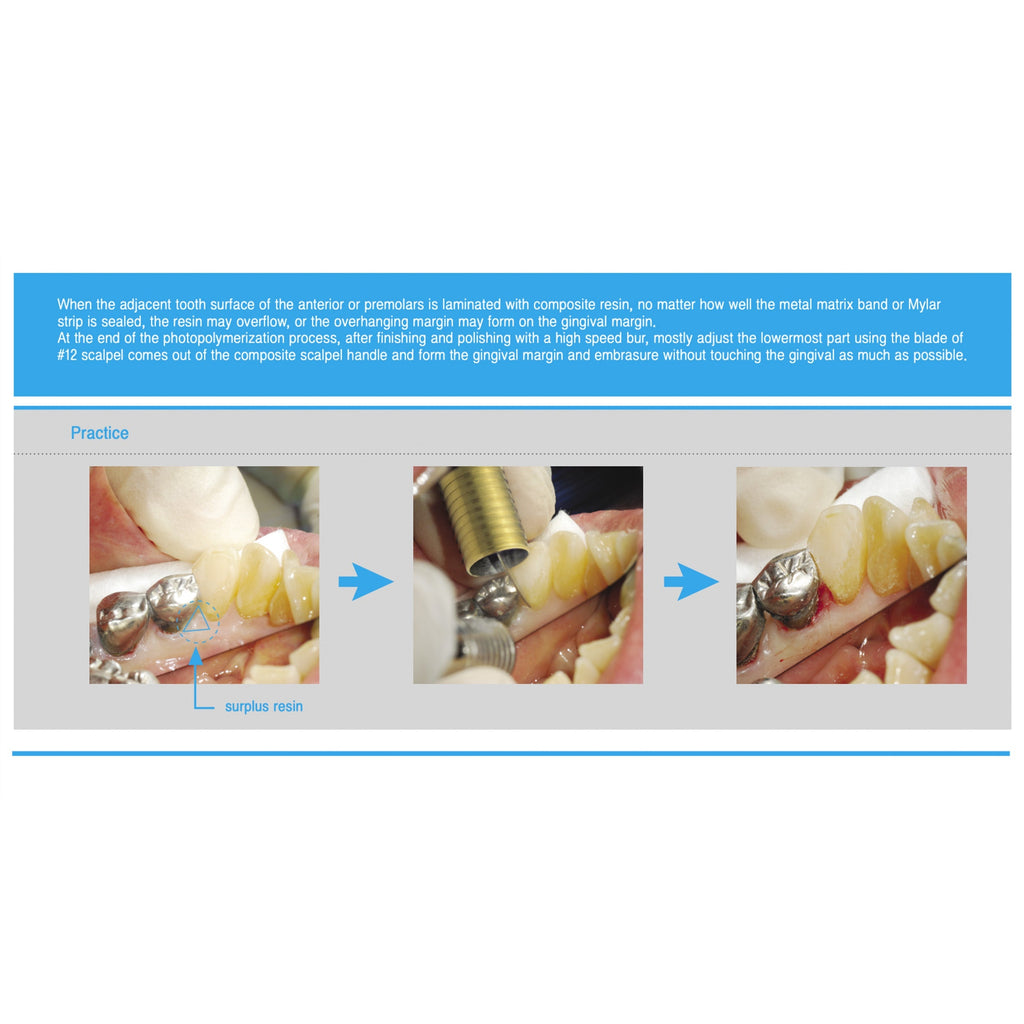 When the adjacent tooth surface of the anterior or premolars is laminated with composite resin, no matter how well the metal matrix band or Mylar strip is sealed, the resin may overflow, or the overhanging margin may form on the gingival margin.
At the end of the photopolymerization process, after finishing and polishing with a high speed bur, mostly adjust the lowermost part using the blade of #12 scalpel comes out of the composite scalpel handle and form the gingival margin and embrasure without touching the gingival as much as possible.

Practice

surplus resin