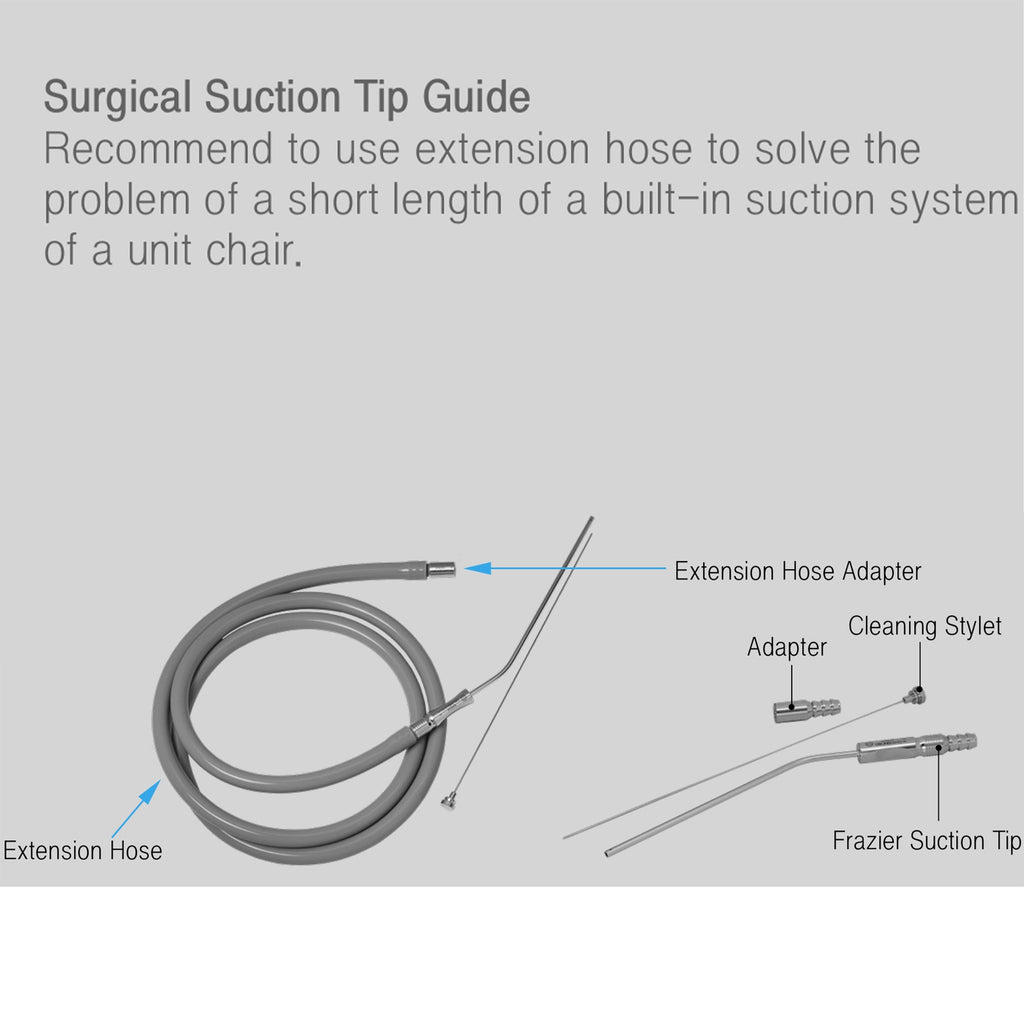 Surgical Suction Tip Guide
Recommend to use extension hose to solve the problem of a short length of a built-in suction system of a unit chair.

Extension Hose Adapter

Adapter

Cleaning Stylet

Extension Hose

Frazier Suction Tip