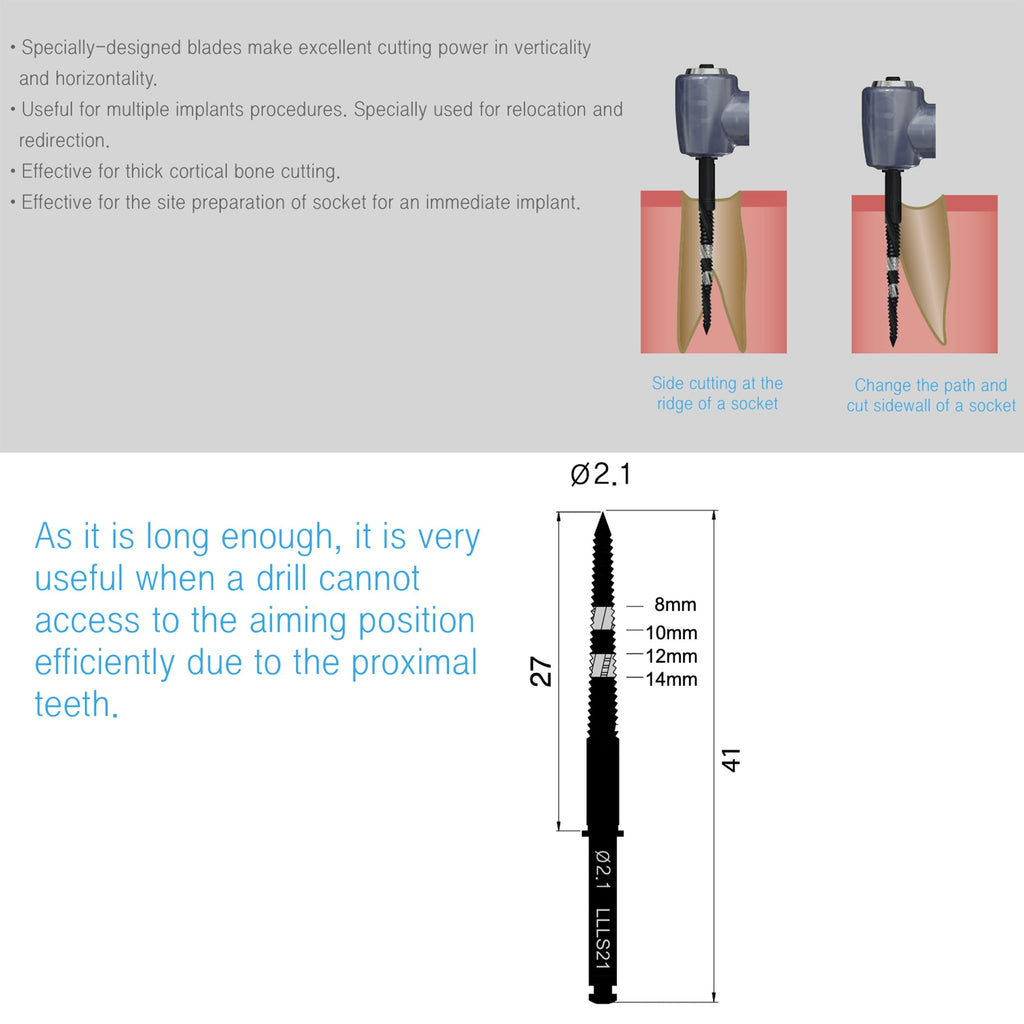 • Specially-designed blades make excellent cutting power in verticality and horizontality.
• Useful for multiple implants procedures. Specially used for relocation and redirection.
• Effective for thick cortical bone cutting.
• Effective for the site preparation of socket for an immediate implant.

Side cutting at the ridge of a socket

Change the path and cut sidewall of a socket

As it is long enough, it is very useful when a drill cannot access to the aiming position efficiently due to the proximal teeth.

Ø2.1

8mm
10mm
12mm
14mm

27

41

Ø2.1 LLLS21