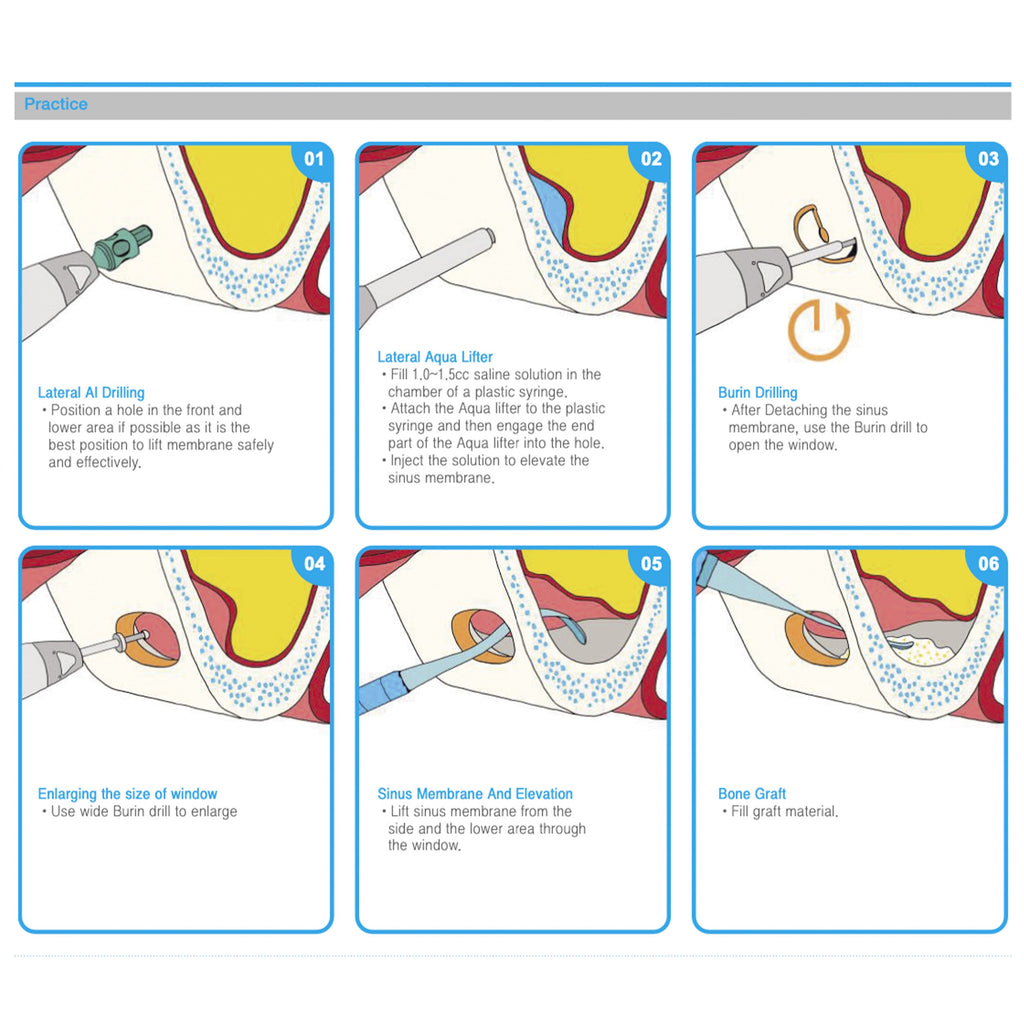 Practice

01

Lateral AI Drilling
• Position a hole in the front and lower area if possible as it is the best position to lift membrane safely and effectively.

02

Lateral Aqua Lifter
• Fill 1.0~1.5cc saline solution in the chamber of a plastic syringe.
• Attach the Aqua lifter to the plastic syringe and then engage the end part of the Aqua lifter into the hole.
• Inject the solution to elevate the sinus membrane.

03

Burin Drilling
• After Detaching the sinus membrane, use the Burin drill to open the window.

04

Enlarging the size of window
• Use wide Burin drill to enlarge

05

Sinus Membrane And Elevation
• Lift sinus membrane from the side and the lower area through the window.

06

Bone Graft
• Fill graft material.