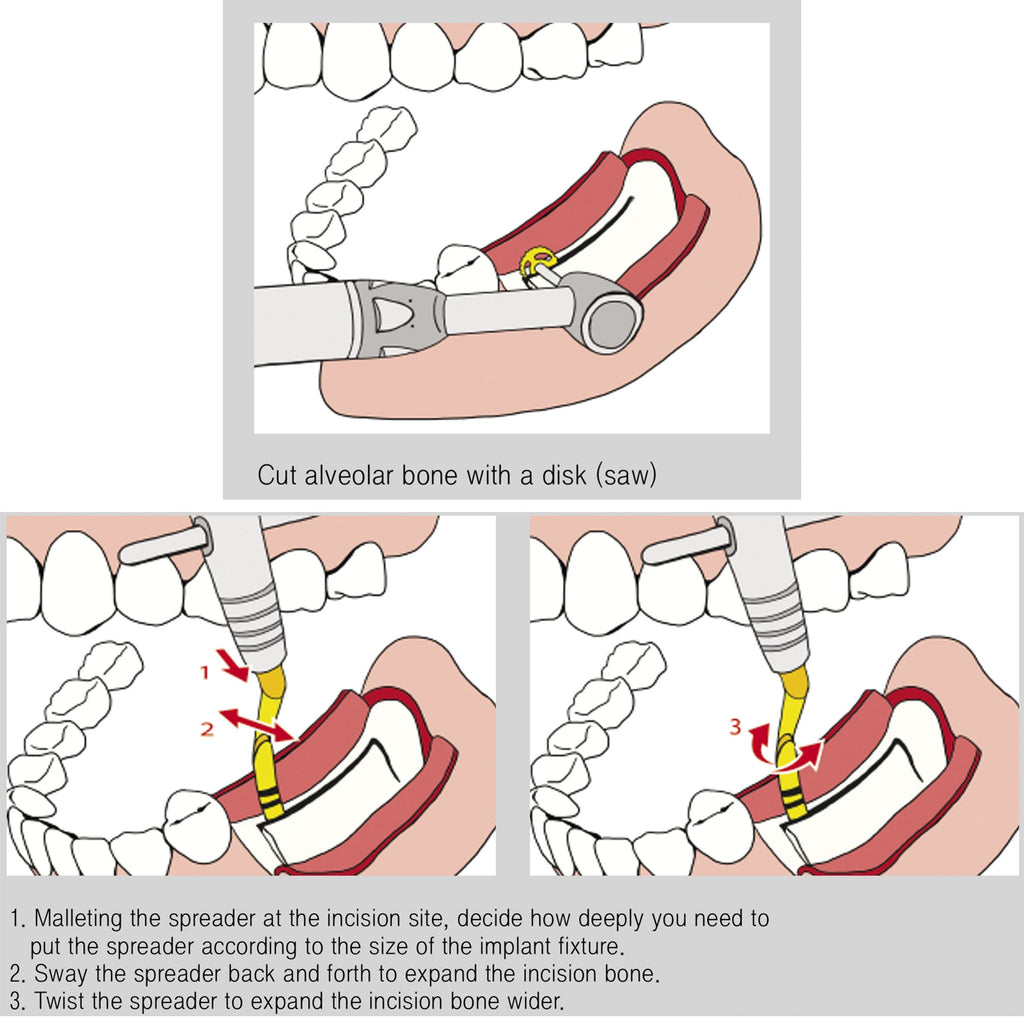 Cut alveolar bone with a disk (saw)

1

2

3

1. Malleting the spreader at the incision site, decide how deeply you need to put the spreader according to the size of the implant fixture.
2. Sway the spreader back and forth to expand the incision bone.
3. Twist the spreader to expand the incision bone wider.