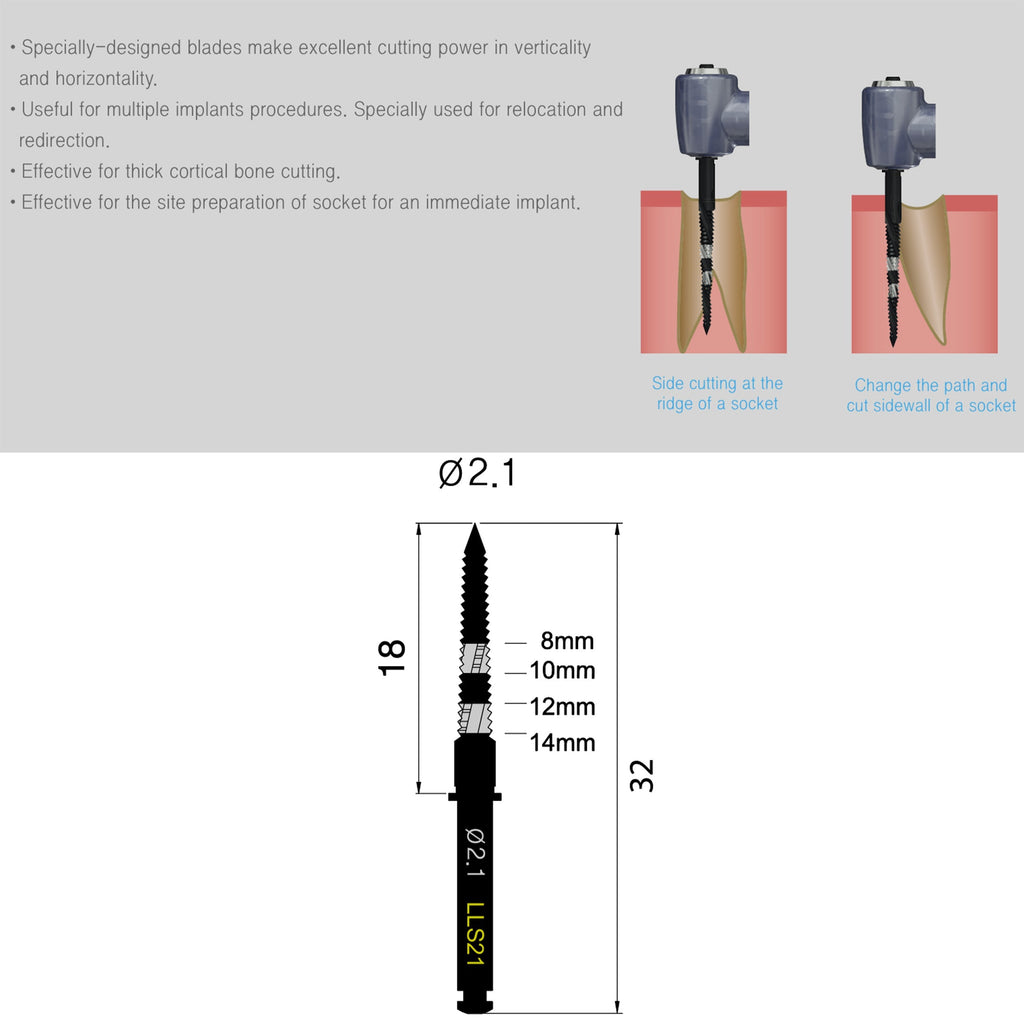 • Specially-designed blades make excellent cutting power in verticality and horizontality.
• Useful for multiple implants procedures. Specially used for relocation and redirection.
• Effective for thick cortical bone cutting.
• Effective for the site preparation of socket for an immediate implant.

Side cutting at the ridge of a socket

Change the path and cut sidewall of a socket

Ø2.1

18

8mm
10mm
12mm
14mm

32

Ø2.1
LLS21