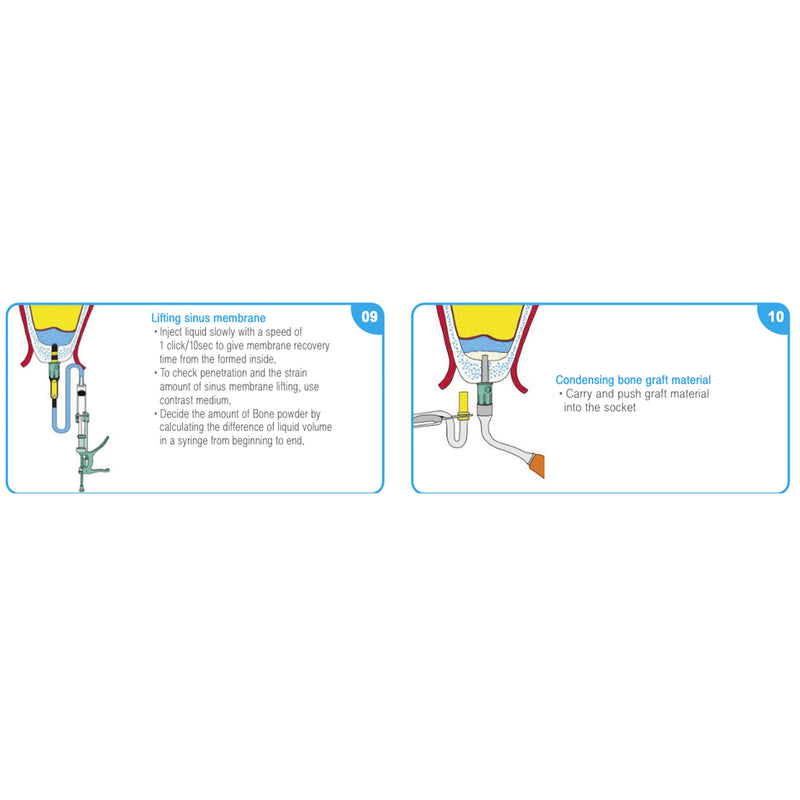 09

Lifting sinus membrane

• Inject liquid slowly with a speed of 1 click/10sec to give membrane recovery time from the formed inside.

• To check penetration and the strain amount of sinus membrane lifting, use contrast medium.

• Decide the amount of Bone powder by calculating the difference of liquid volume in a syringe from beginning to end.

10

Condensing bone graft material

• Carry and push graft material into the socket