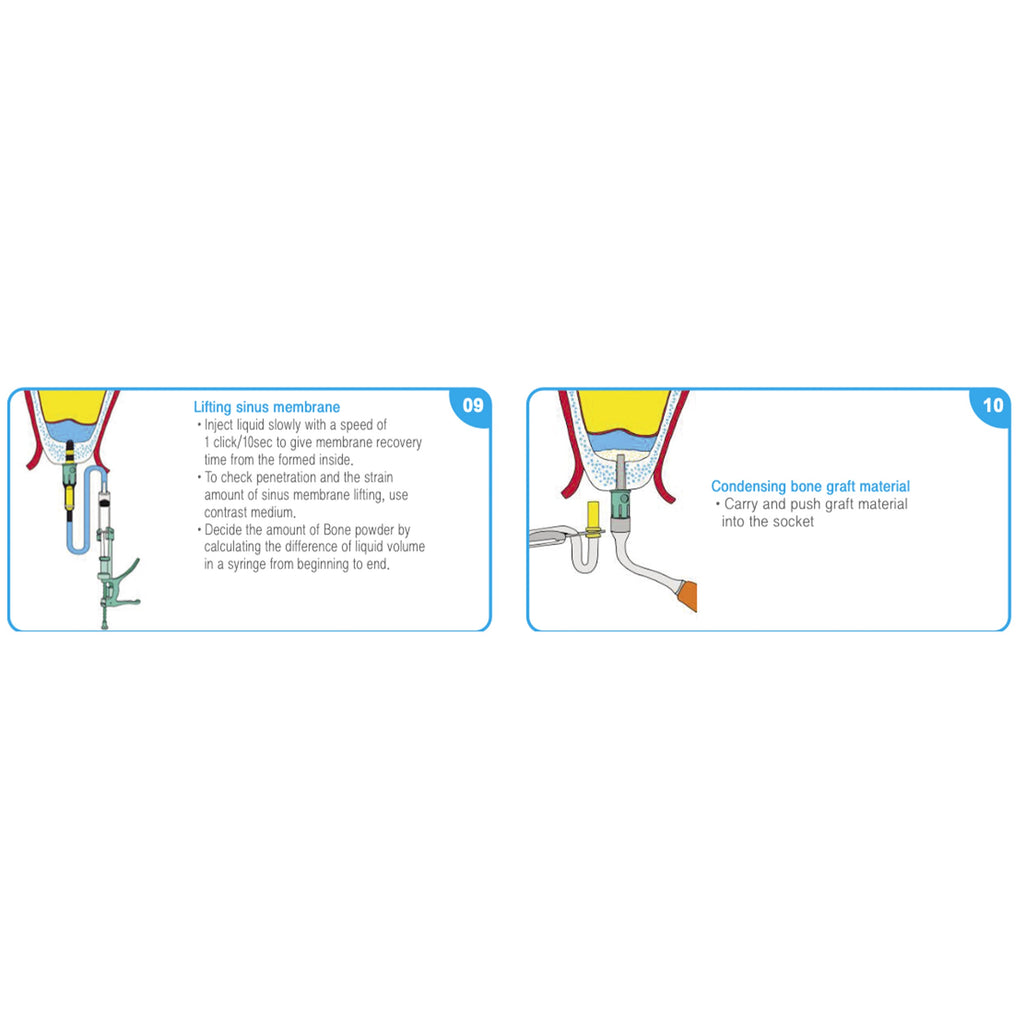 09

Lifting sinus membrane

• Inject liquid slowly with a speed of 1 click/10sec to give membrane recovery time from the formed inside.

• To check penetration and the strain amount of sinus membrane lifting, use contrast medium.

• Decide the amount of Bone powder by calculating the difference of liquid volume in a syringe from beginning to end.

10

Condensing bone graft material

• Carry and push graft material into the socket