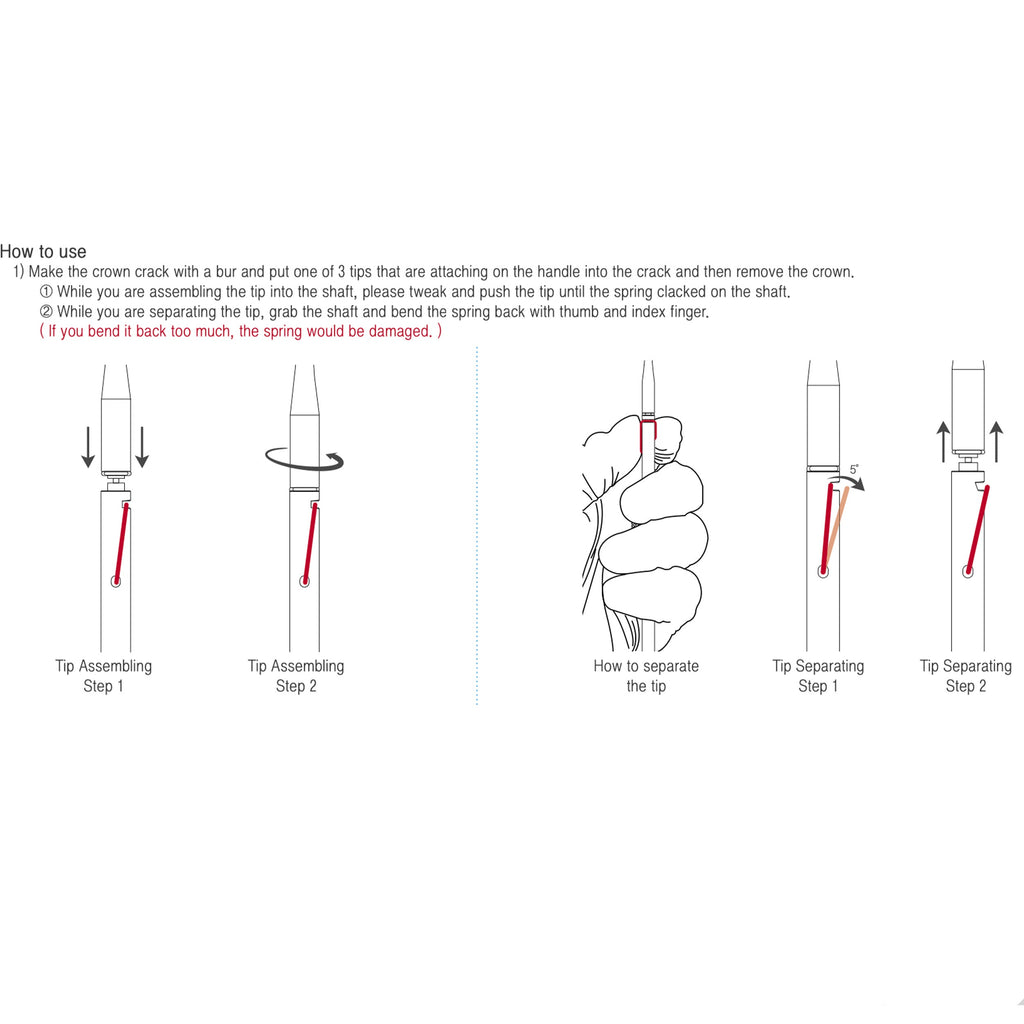 How to use

1) Make the crown crack with a bur and put one of 3 tips that are attaching on the handle into the crack and then remove the crown.

① While you are assembling the tip into the shaft, please tweak and push the tip until the spring clacked on the shaft.

② While you are separating the tip, grab the shaft and bend the spring back with thumb and index finger.

( If you bend it back too much, the spring would be damaged. )

Tip Assembling Step 1

Tip Assembling Step 2

How to separate the tip

5°

Tip Separating Step 1

Tip Separating Step 2