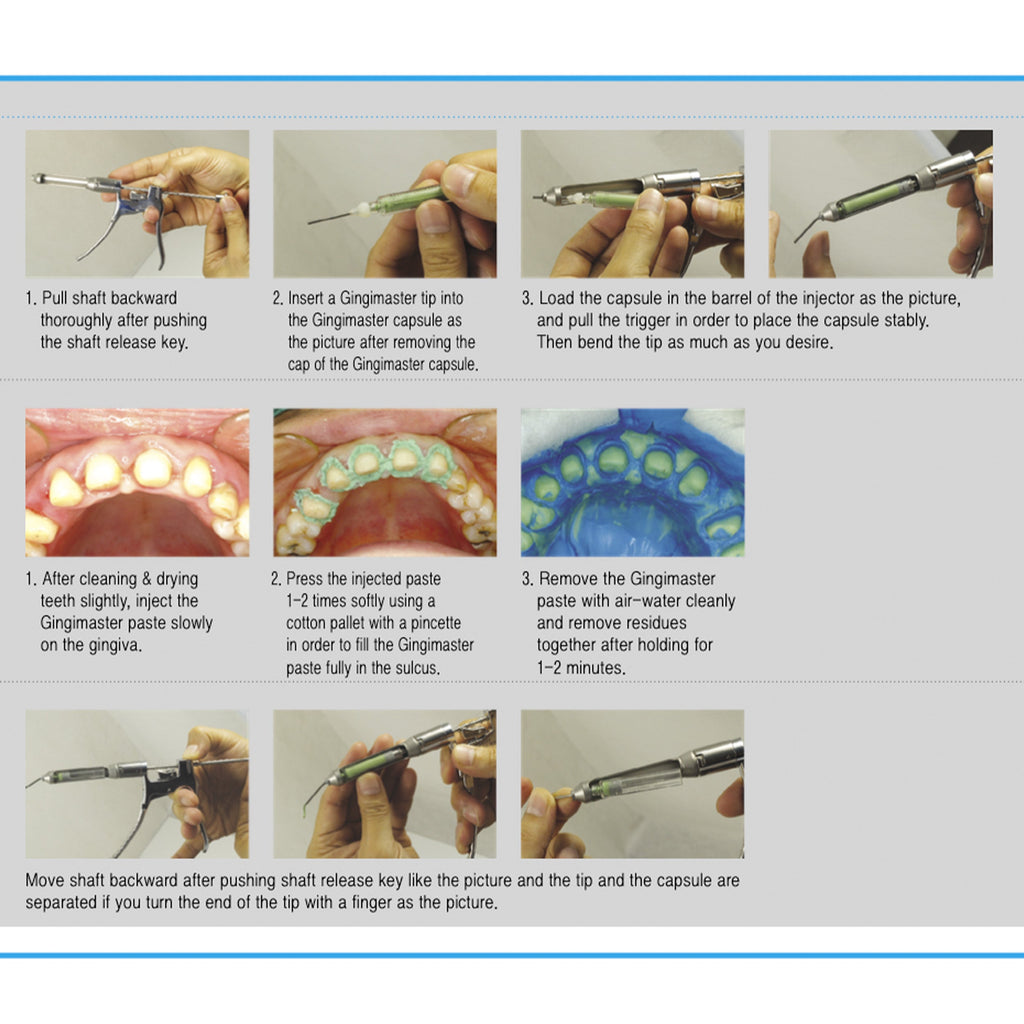 1. Pull shaft backward thoroughly after pushing the shaft release key.

2. Insert a Gingimaster tip into the Gingimaster capsule as the picture after removing the cap of the Gingimaster capsule.

3. Load the capsule in the barrel of the injector as the picture, and pull the trigger in order to place the capsule stably. Then bend the tip as much as you desire.

1. After cleaning & drying teeth slightly, inject the Gingimaster paste slowly on the gingiva.

2. Press the injected paste 1-2 times softly using a cotton pallet with a pincette in order to fill the Gingimaster paste fully in the sulcus.

3. Remove the Gingimaster paste with air-water cleanly and remove residues together after holding for 1-2 minutes.

Move shaft backward after pushing shaft release key like the picture and the tip and the capsule are separated if you turn the end of the tip with a finger as the picture.