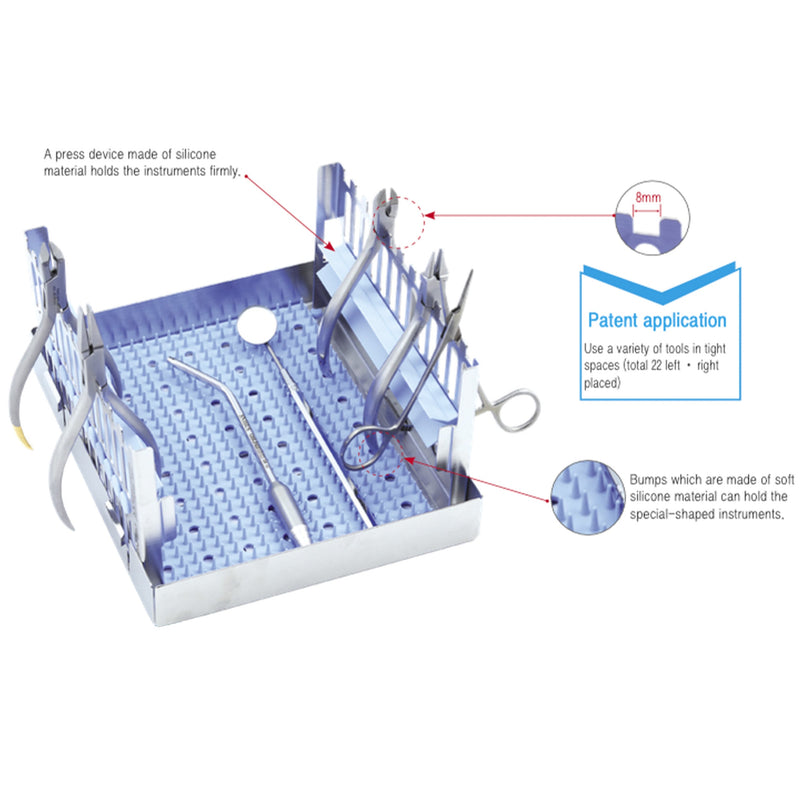 A press device made of silicone material holds the instruments firmly.

8mm

Patent application

Use a variety of tools in tight spaces (total 22 left • right placed)

Bumps which are made of soft silicone material can hold the special-shaped instruments.