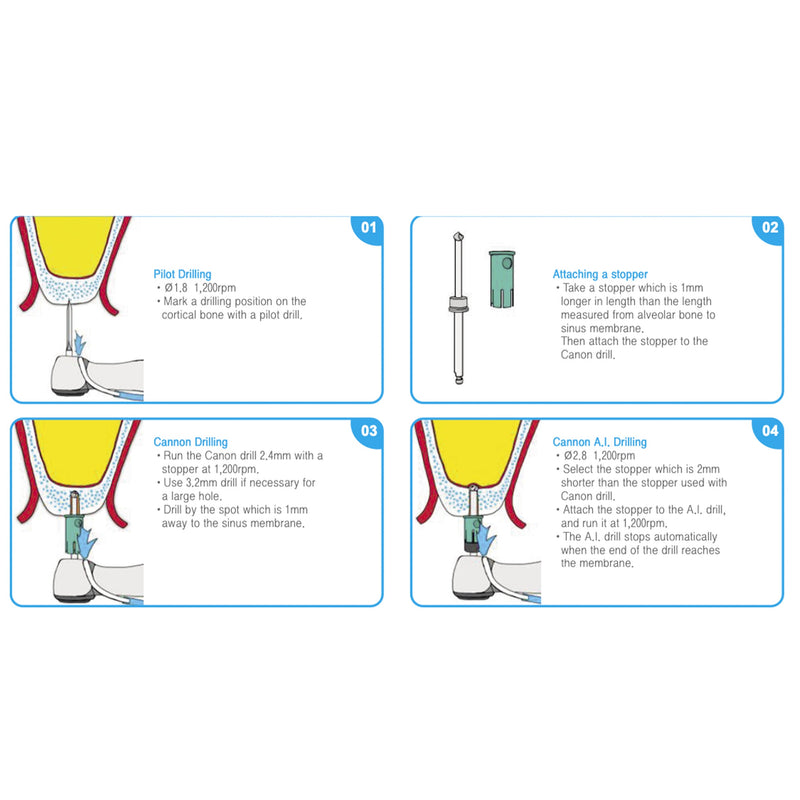 01

Pilot Drilling
• Ø1.8 1,200rpm
• Mark a drilling position on the cortical bone with a pilot drill.

02

Attaching a stopper
• Take a stopper which is 1mm longer in length than the length measured from alveolar bone to sinus membrane.
Then attach the stopper to the Canon drill.

03

Cannon Drilling
• Run the Canon drill 2.4mm with a stopper at 1,200rpm.
• Use 3.2mm drill if necessary for a large hole.
• Drill by the spot which is 1mm away to the sinus membrane.

04

Cannon A.I. Drilling
• Ø2.8 1,200rpm
• Select the stopper which is 2mm shorter than the stopper used with Canon drill.
• Attach the stopper to the A.I. drill, and run it at 1,200rpm.
• The A.I. drill stops automatically when the end of the drill reaches the membrane.