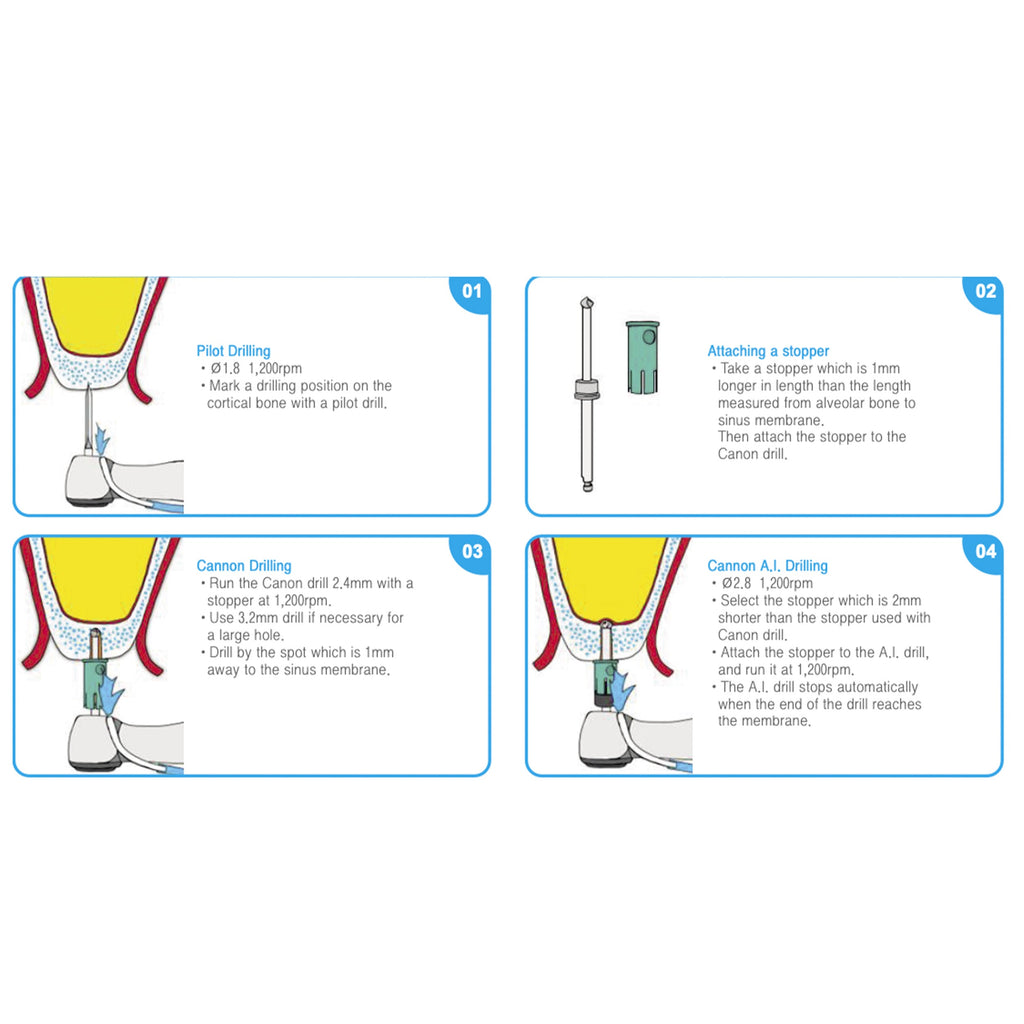 01

Pilot Drilling
• Ø1.8 1,200rpm
• Mark a drilling position on the cortical bone with a pilot drill.

02

Attaching a stopper
• Take a stopper which is 1mm longer in length than the length measured from alveolar bone to sinus membrane.
Then attach the stopper to the Canon drill.

03

Cannon Drilling
• Run the Canon drill 2.4mm with a stopper at 1,200rpm.
• Use 3.2mm drill if necessary for a large hole.
• Drill by the spot which is 1mm away to the sinus membrane.

04

Cannon A.I. Drilling
• Ø2.8 1,200rpm
• Select the stopper which is 2mm shorter than the stopper used with Canon drill.
• Attach the stopper to the A.I. drill, and run it at 1,200rpm.
• The A.I. drill stops automatically when the end of the drill reaches the membrane.