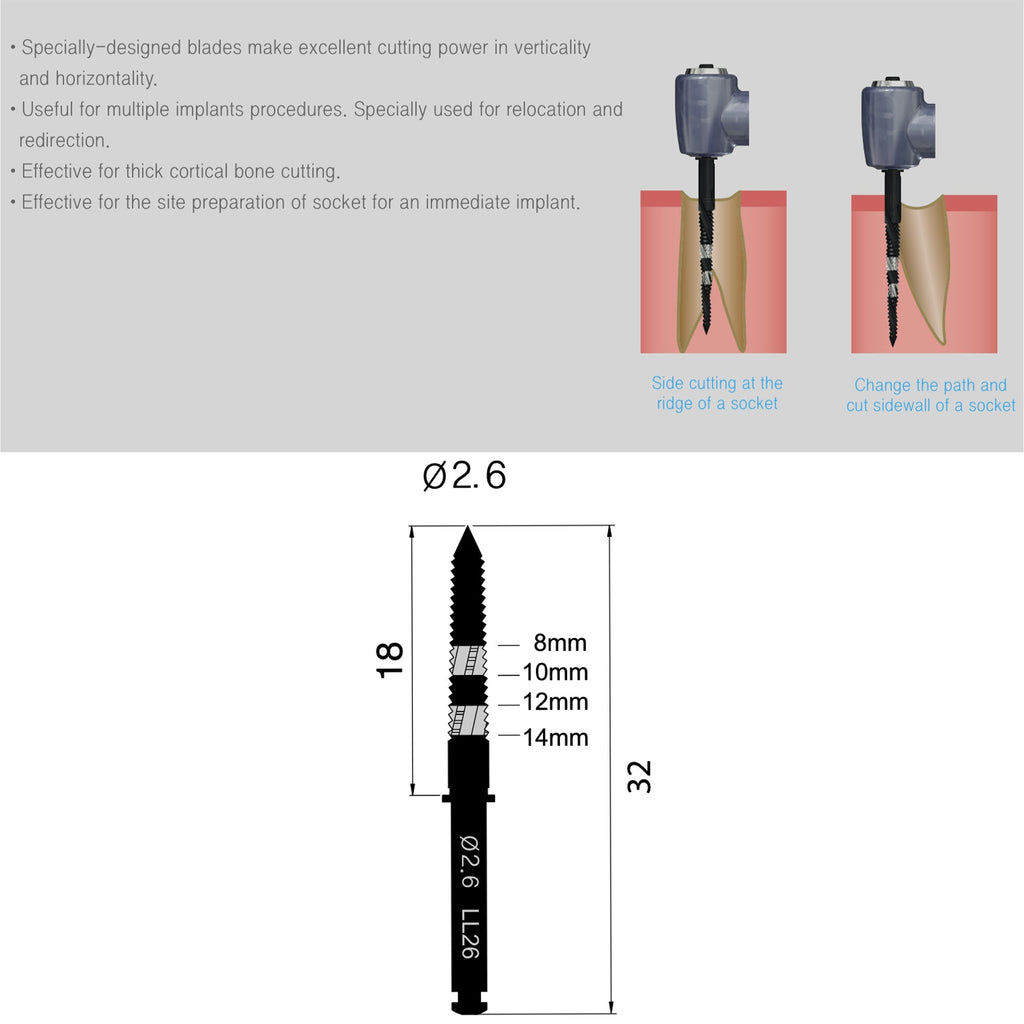 • Specially-designed blades make excellent cutting power in verticality and horizontality.
• Useful for multiple implants procedures. Specially used for relocation and redirection.
• Effective for thick cortical bone cutting.
• Effective for the site preparation of socket for an immediate implant.

Side cutting at the ridge of a socket

Change the path and cut sidewall of a socket

Ø2.6

18

8mm
10mm
12mm
14mm

32

Ø2.6 LL26